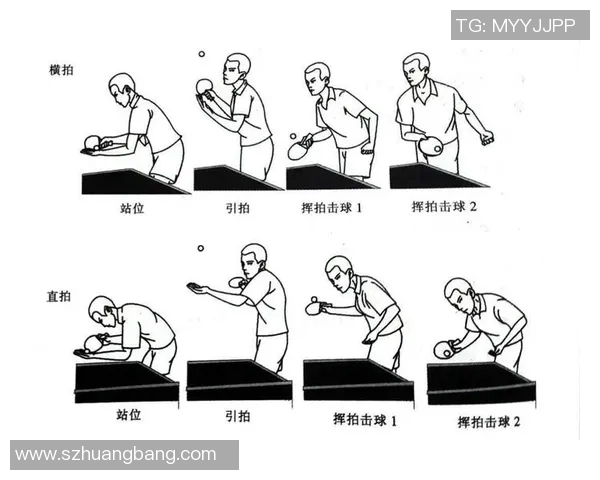 TG: MYYJJPP

横拍

站位

引拍

挥拍击球 1

挥拍击球 2

直拍

站位

引拍

挥拍击球 1

挥拍击球 2

www.szhuangbang.com